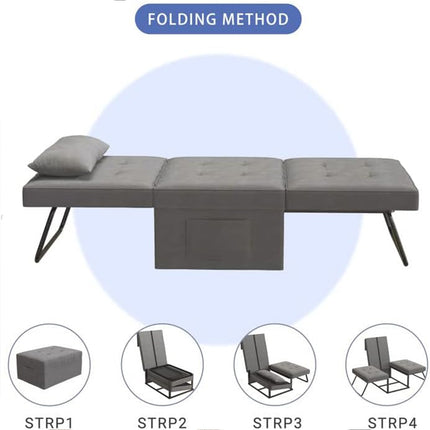 FOLDING METHOD

STRP1

STRP2

STRP3

STRP4