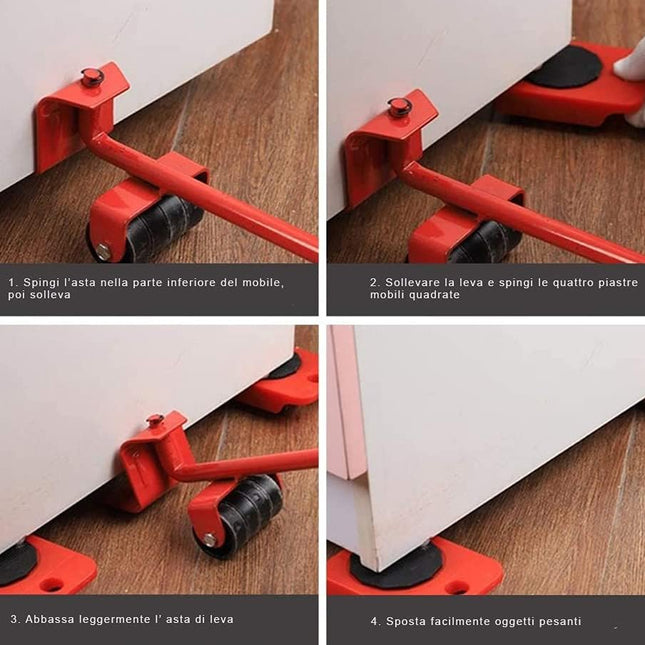 1. Spingi l'asta nella parte inferiore del mobile, poi solleva

2. Sollevare la leva e spingi le quattro piastre mobili quadrate

3. Abbassa leggermente l' asta di leva

4. Sposta facilmente oggetti pesanti