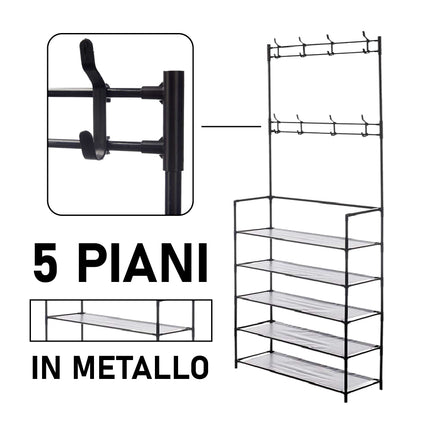 5 PIANI

IN METALLO