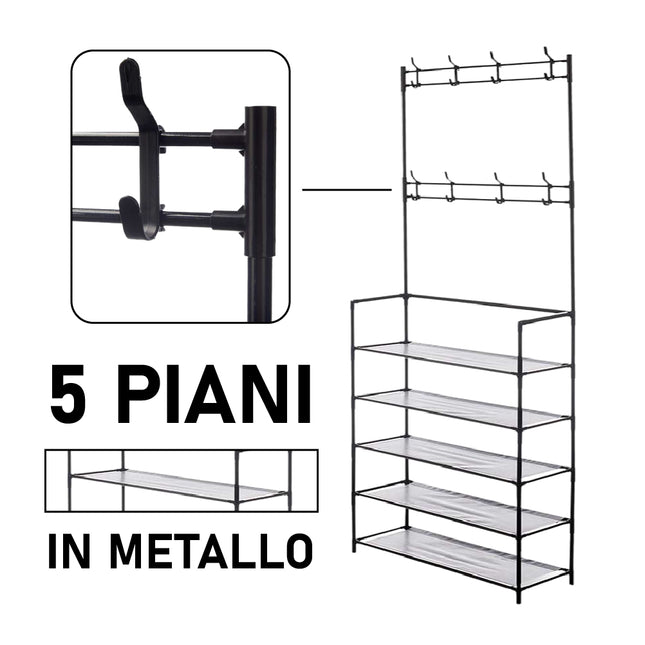 5 PIANI

IN METALLO