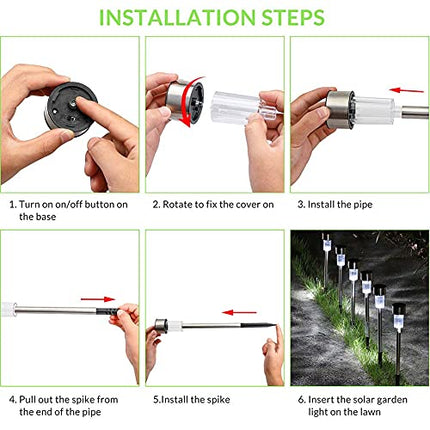 INSTALLATION STEPS

1. Turn on on/off button on the base

2. Rotate to fix the cover on

3. Install the pipe

4. Pull out the spike from the end of the pipe

5.Install the spike

6. Insert the solar garden light on the lawn