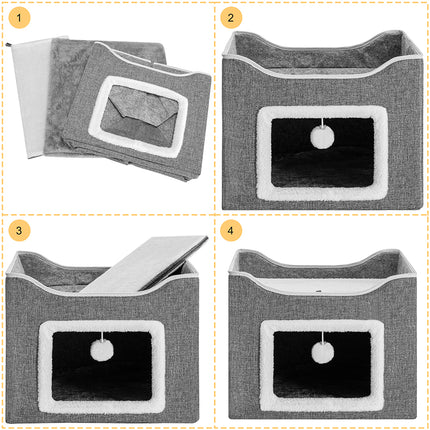 1

2

3

4