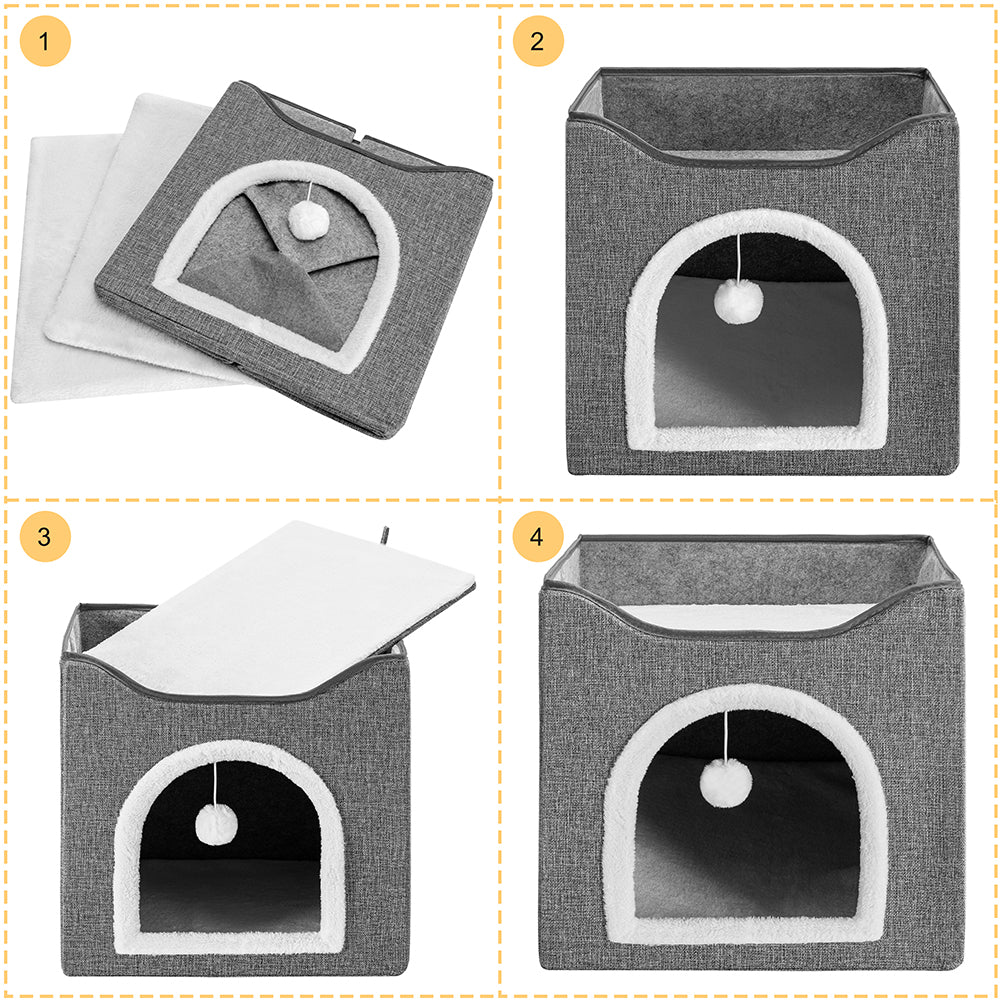 1

2

3

4