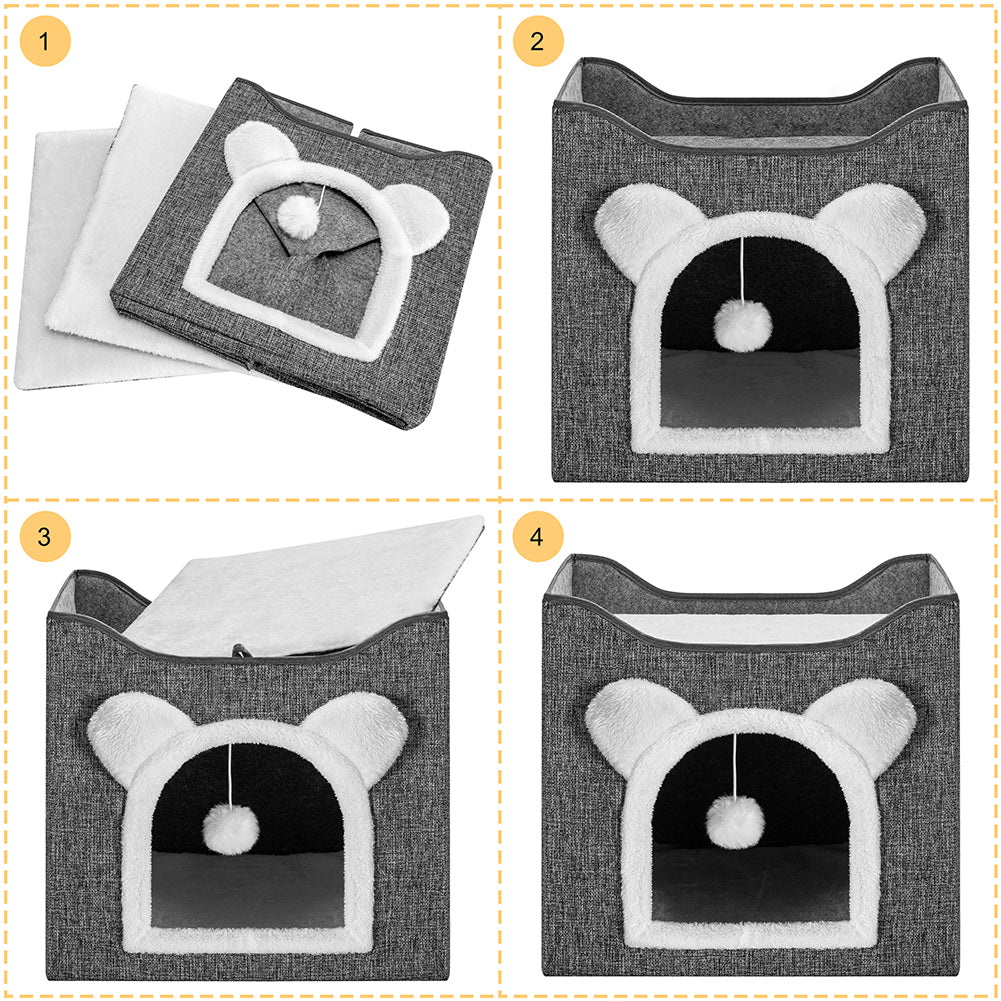 1

2

3

4