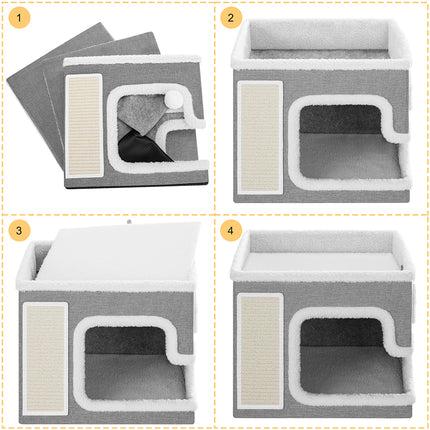 1

2

3

4