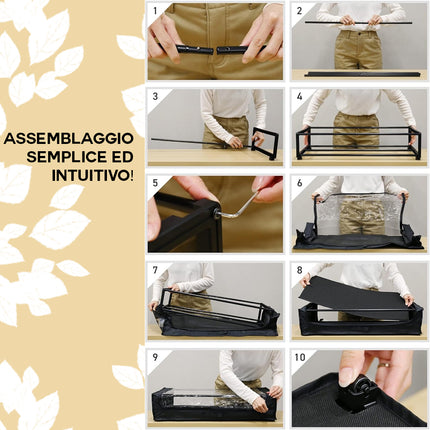 ASSEMBLAGGIO SEMPLICE ED INTUITIVO!

1

2

3

4

5

6

7

8

9

10