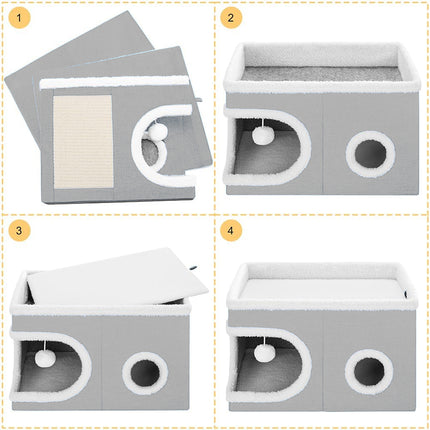 1

2

3

4