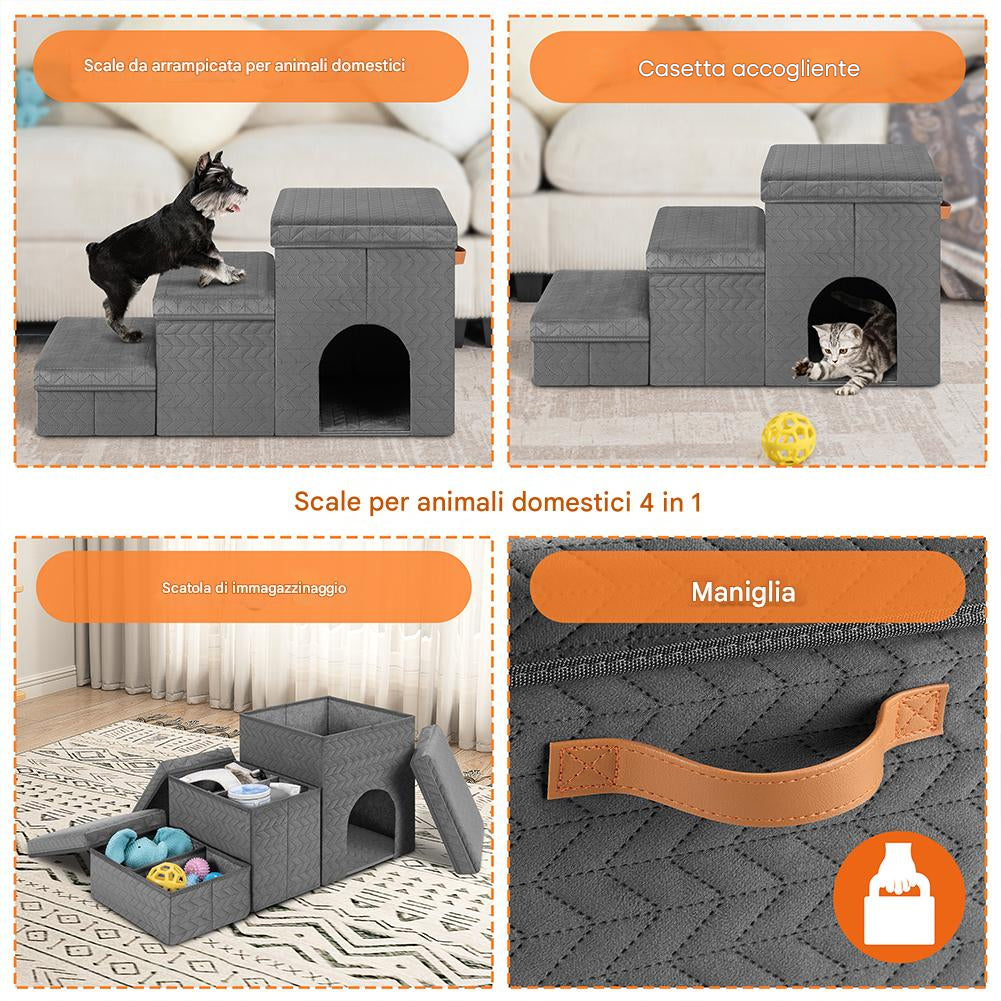 Scale da arrampicata per animali domestici

Casetta accogliente

Scale per animali domestici 4 in 1

Scatola di immagazzinaggio

Maniglia