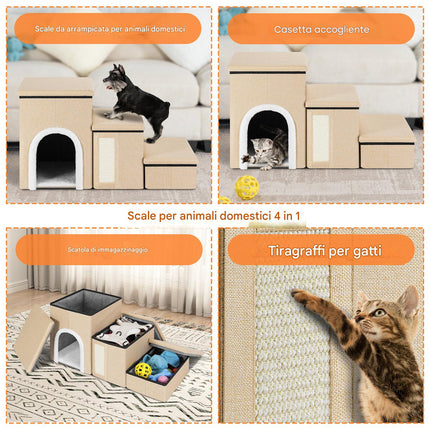 Scale da arrampicata per animali domestici

Casetta accogliente

Scale per animali domestici 4 in 1

Scatola di immagazzinaggio

Tiragraffi per gatti