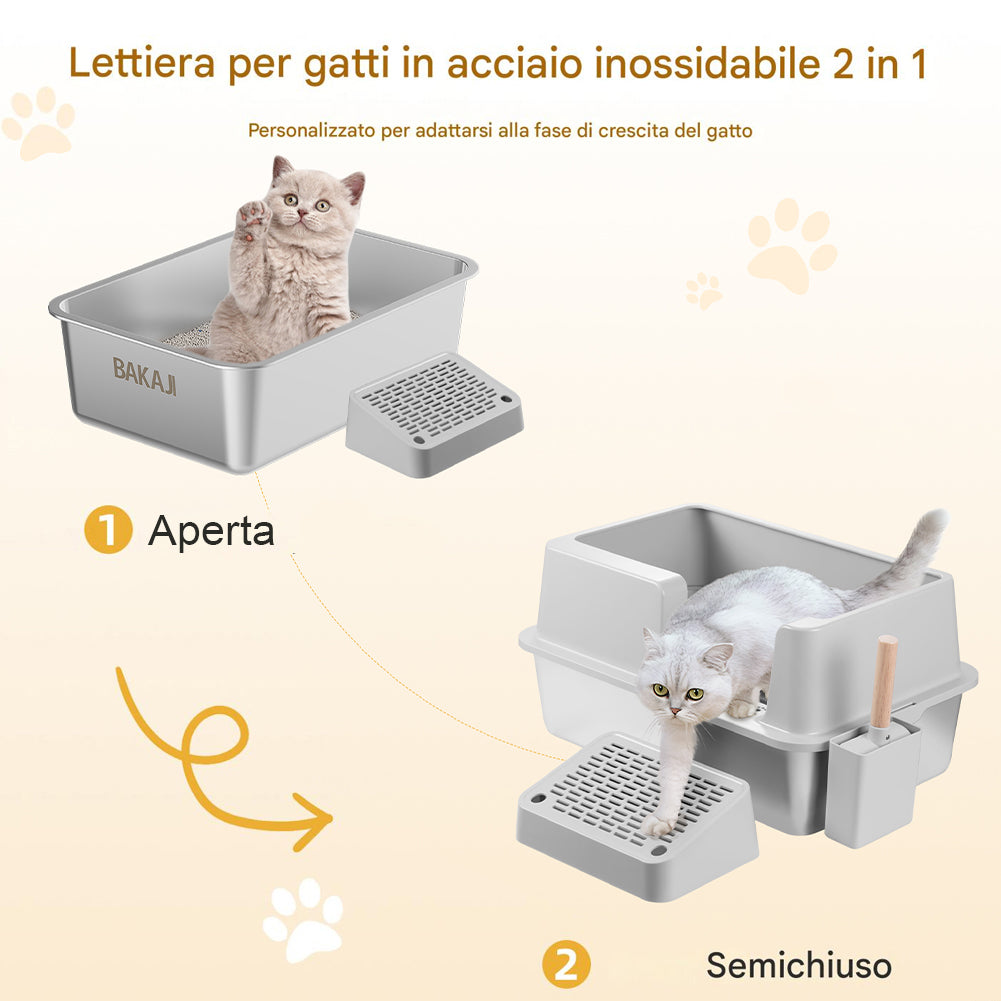 Lettiera per gatti in acciaio inossidabile 2 in 1

Personalizzato per adattarsi alla fase di crescita del gatto

BAKAJI

1 Aperta

2 Semichiuso