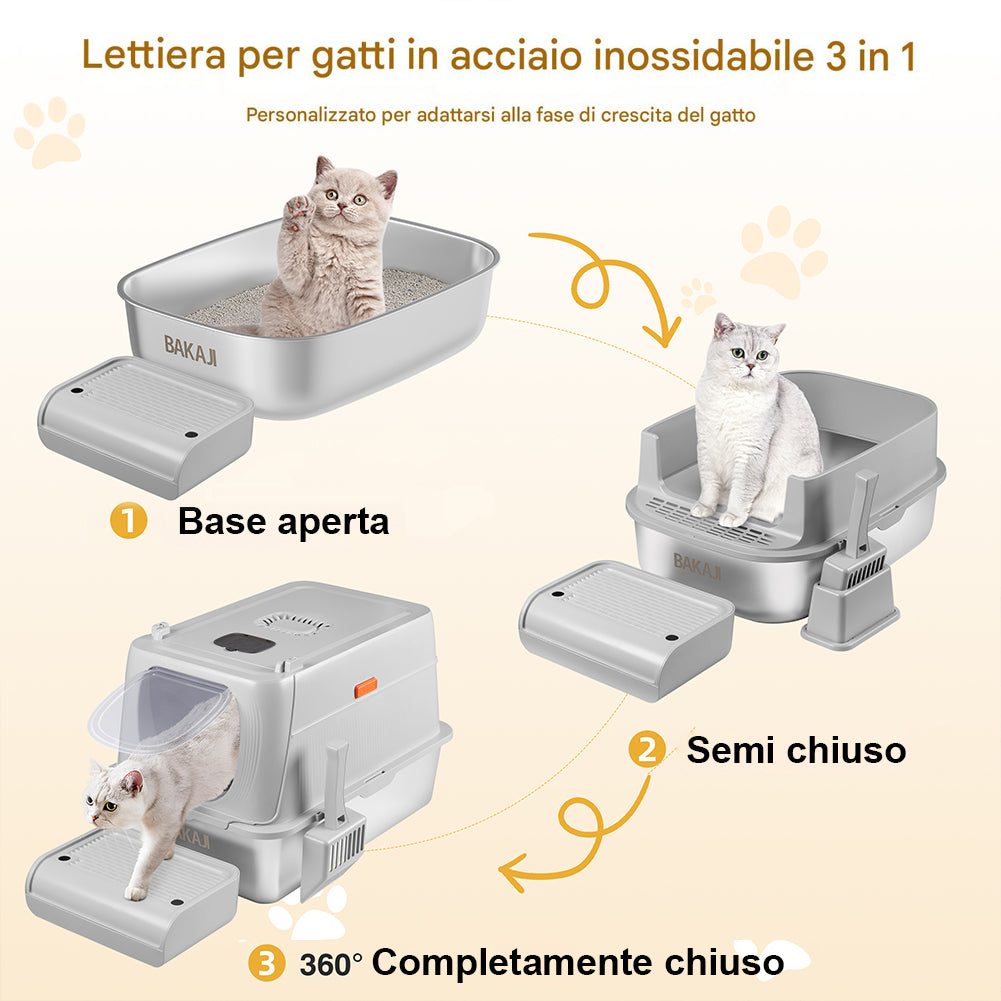 Lettiera per gatti in acciaio inossidabile 3 in 1

Personalizzato per adattarsi alla fase di crescita del gatto

BAKAJI

1 Base aperta

BAKAJI

2 Semi chiuso

KAJI

3 360° Completamente chiuso