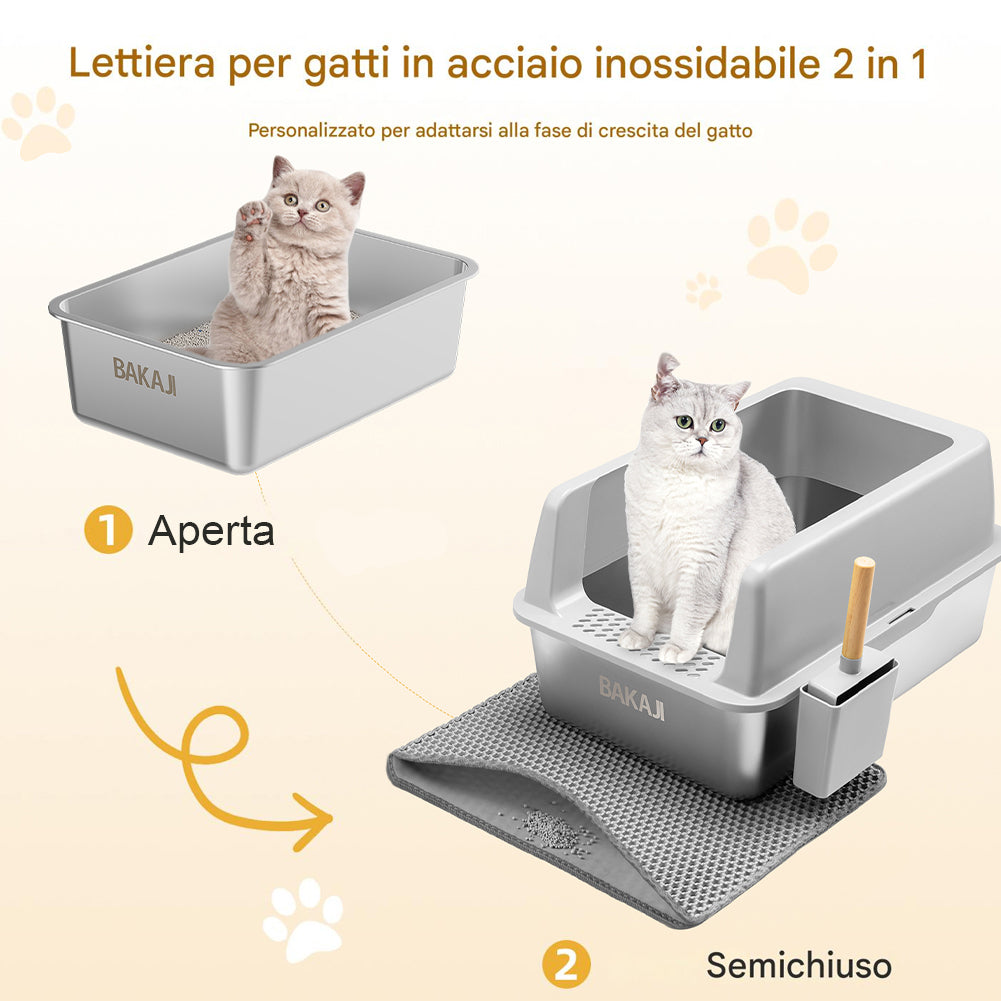 Lettiera per gatti in acciaio inossidabile 2 in 1

Personalizzato per adattarsi alla fase di crescita del gatto

BAKAJI

1 Aperta

BAKAJI

2 Semichiuso