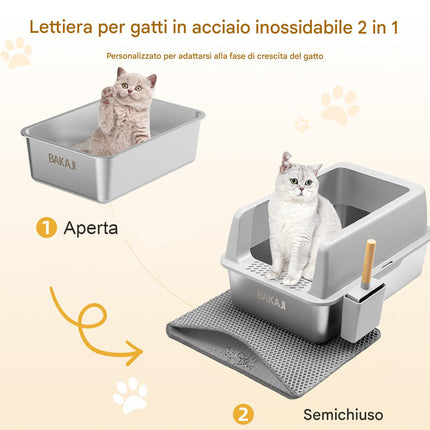 Lettiera per gatti in acciaio inossidabile 2 in 1

Personalizzato per adattarsi alla fase di crescita del gatto

BAKAJI

1 Aperta

BAKAJI

2 Semichiuso