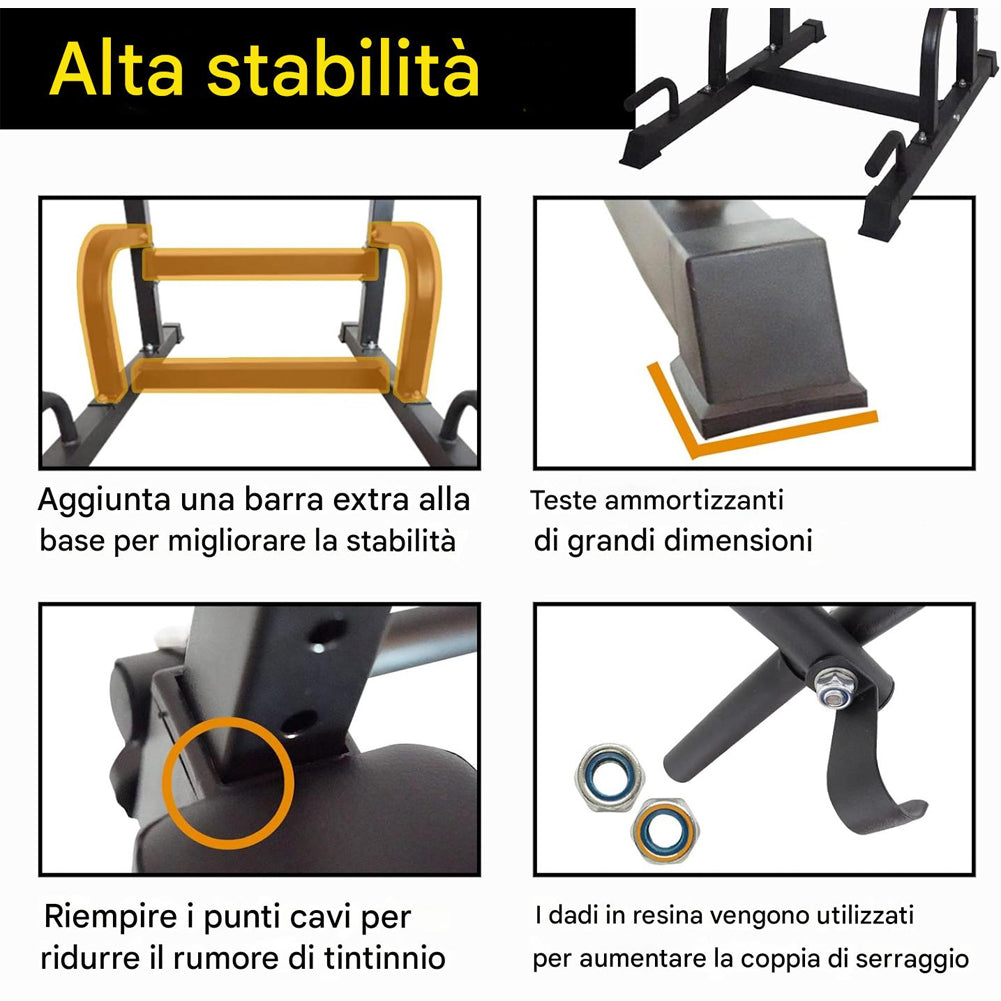 Alta stabilità

Aggiunta una barra extra alla base per migliorare la stabilità

Teste ammortizzanti di grandi dimensioni

Riempire i punti cavi per ridurre il rumore di tintinnio

I dadi in resina vengono utilizzati per aumentare la coppia di serraggio