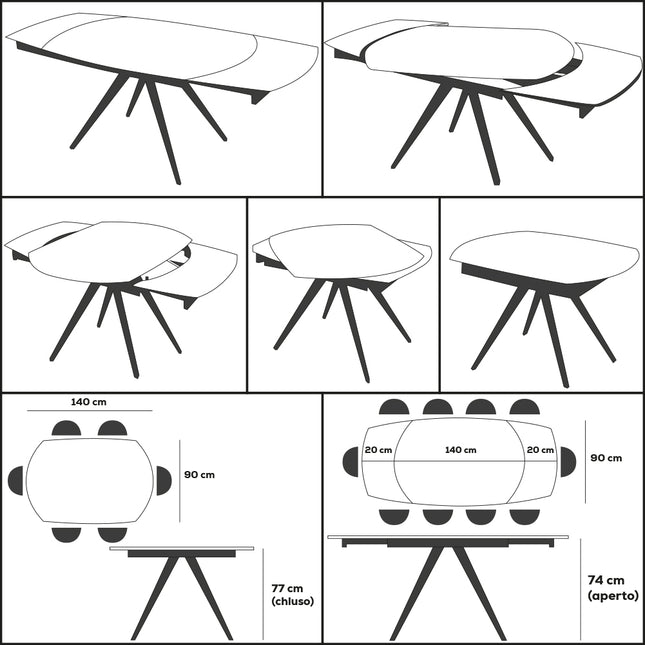 140 cm

90 cm

77 cm
(chiuso)

20 cm

140 cm

20 cm

90 cm

74 cm
(aperto)