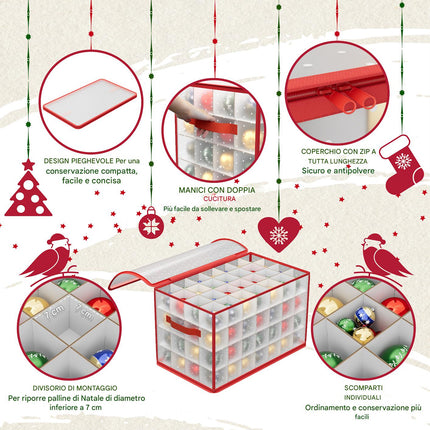 DESIGN PIEGHEVOLE Per una conservazione compatta, facile e concisa

MANICI CON DOPPIA CUCITURA
Più facile da sollevare e spostare

COPERCHIO CON ZIP A TUTTA LUNGHEZZA
Sicuro e antipolvere

7 cm
7 cm

DIVISORIO DI MONTAGGIO
Per riporre palline di Natale di diametro inferiore a 7 cm

SCOMPARTI INDIVIDUALI
Ordinamento e conservazione più facili