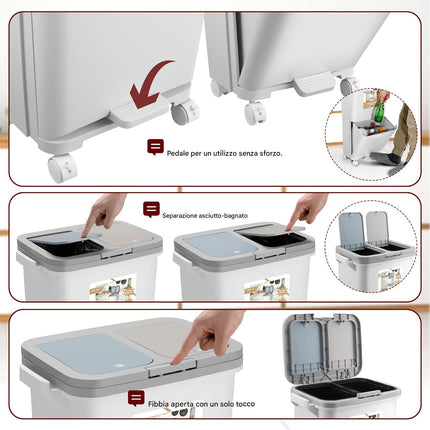 Pedale per un utilizzo senza sforzo.

Separazione asciutto-bagnato

Fibbia aperta con un solo tocco