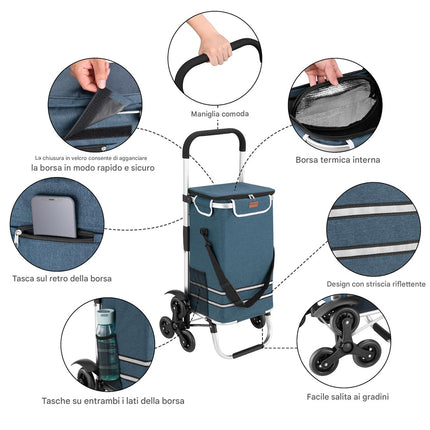 Maniglia comoda

La chiusura in velcro consente di agganciare la borsa in modo rapido e sicuro

Borsa termica interna

Tasca sul retro della borsa

Design con striscia riflettente

Tasche su entrambi i lati della borsa

Facile salita ai gradini