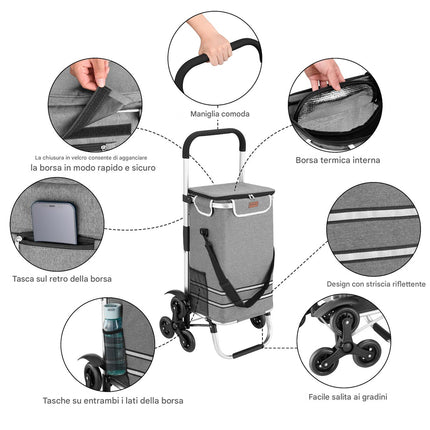 Maniglia comoda

La chiusura in velcro consente di agganciare
la borsa in modo rapido e sicuro

Borsa termica interna

Tasca sul retro della borsa

Design con striscia riflettente

Tasche su entrambi i lati della borsa

Facile salita ai gradini