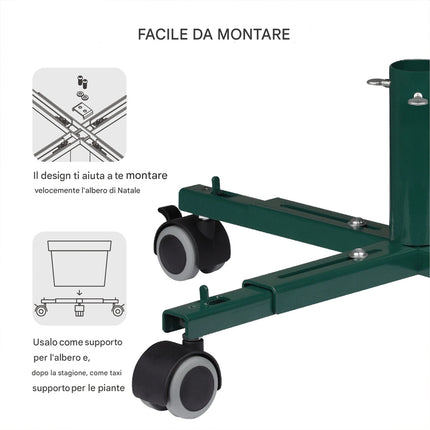 FACILE DA MONTARE

Il design ti aiuta a te montare velocemente l'albero di Natale

Usalo come supporto per l'albero e, dopo la stagione, come taxi supporto per le piante