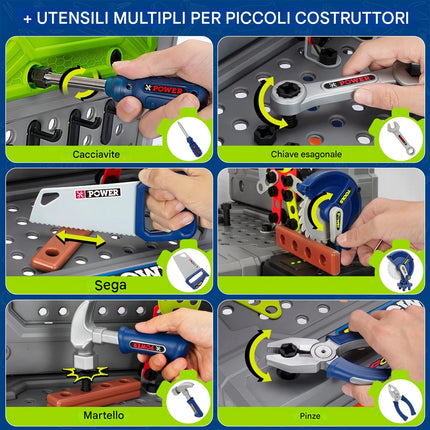 + UTENSILI MULTIPLI PER PICCOLI COSTRUTTORI

POWER

Cacciavite

POWER

Chiave esagonale

POWER

Sega

TOOLS

POWER

Martello

Pinze