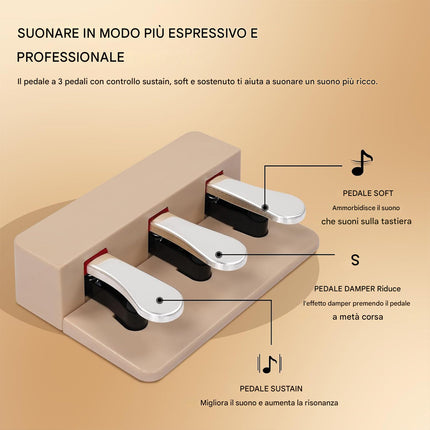 SUONARE IN MODO PIÙ ESPRESSIVO E PROFESSIONALE

Il pedale a 3 pedali con controllo sustain, soft e sostenuto ti aiuta a suonare un suono più ricco.

PEDALE SOFT
Ammorbidisce il suono
che suoni sulla tastiera

S

PEDALE DAMPER Riduce
l'effetto damper premendo il pedale
a metà corsa

PEDALE SUSTAIN
Migliora il suono e aumenta la risonanza