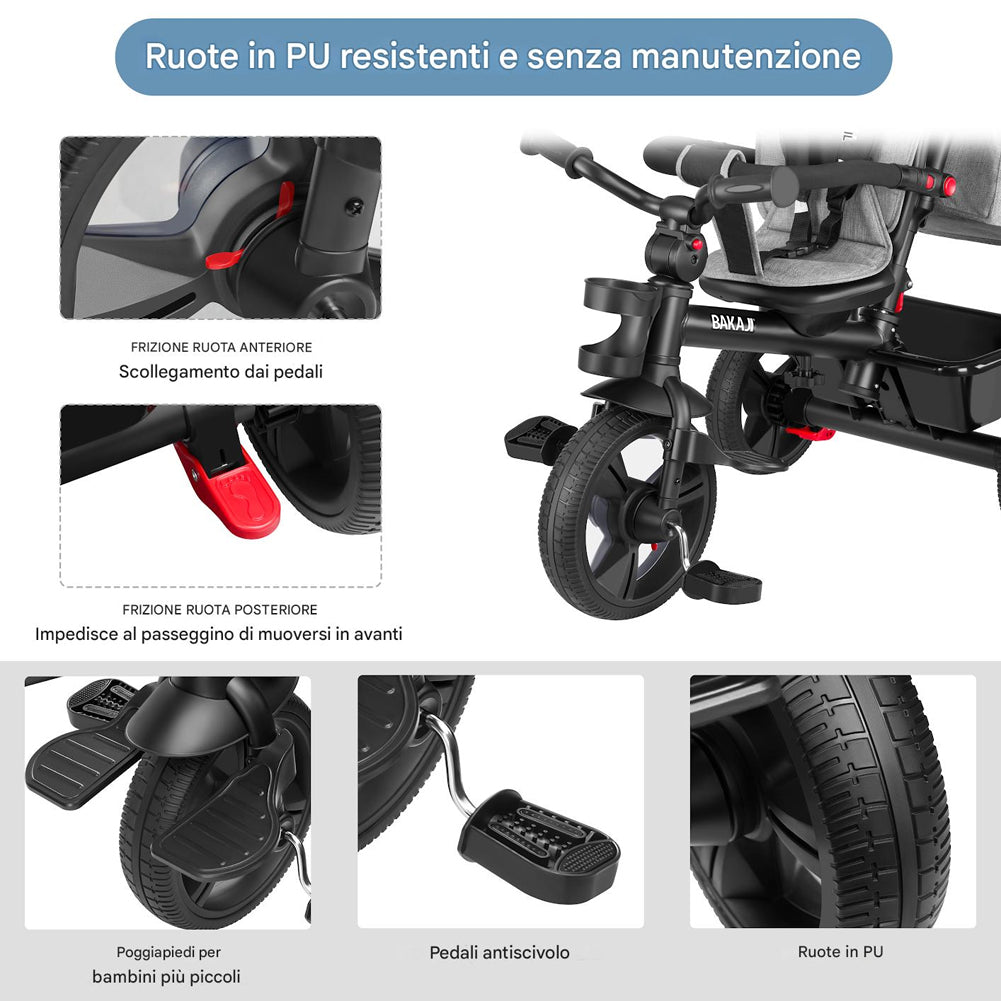 Ruote in PU resistenti e senza manutenzione

FRIZIONE RUOTA ANTERIORE
Scollegamento dai pedali

FRIZIONE RUOTA POSTERIORE
Impedisce al passeggino di muoversi in avanti

BAKAJI

Poggiapiedi per
bambini più piccoli

Pedali antiscivolo

Ruote in PU