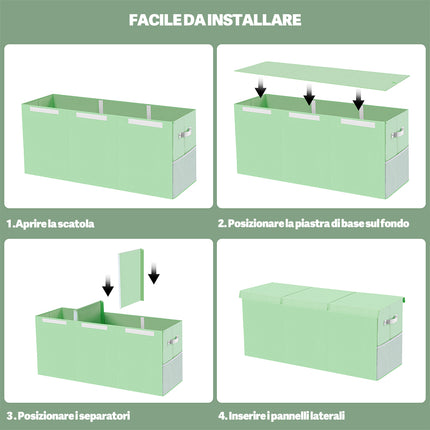 FACILE DA INSTALLARE

1. Aprire la scatola

2. Posizionare la piastra di base sul fondo

3. Posizionare i separatori

4. Inserire i pannelli laterali