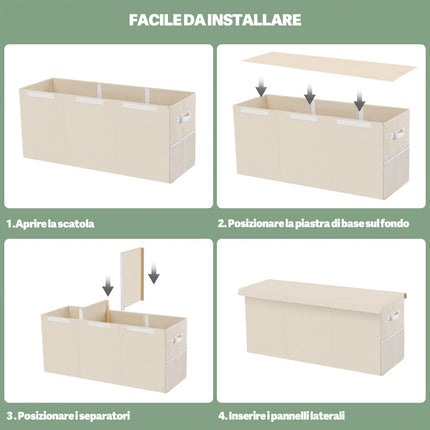 FACILE DA INSTALLARE

1. Aprire la scatola

2. Posizionare la piastra di base sul fondo

3. Posizionare i separatori

4. Inserire i pannelli laterali