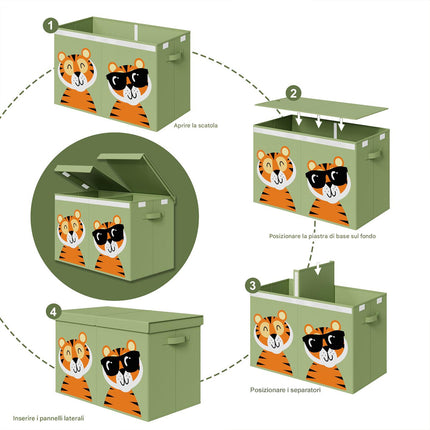 1

Aprire la scatola

2

Posizionare la piastra di base sul fondo

3

Posizionare i separatori

4

Inserire i pannelli laterali