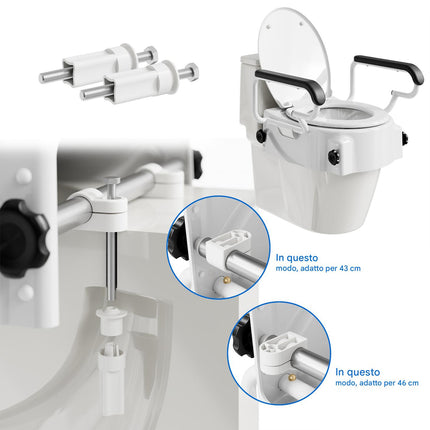 In questo
modo, adatto per 43 cm

In questo
modo, adatto per 46 cm