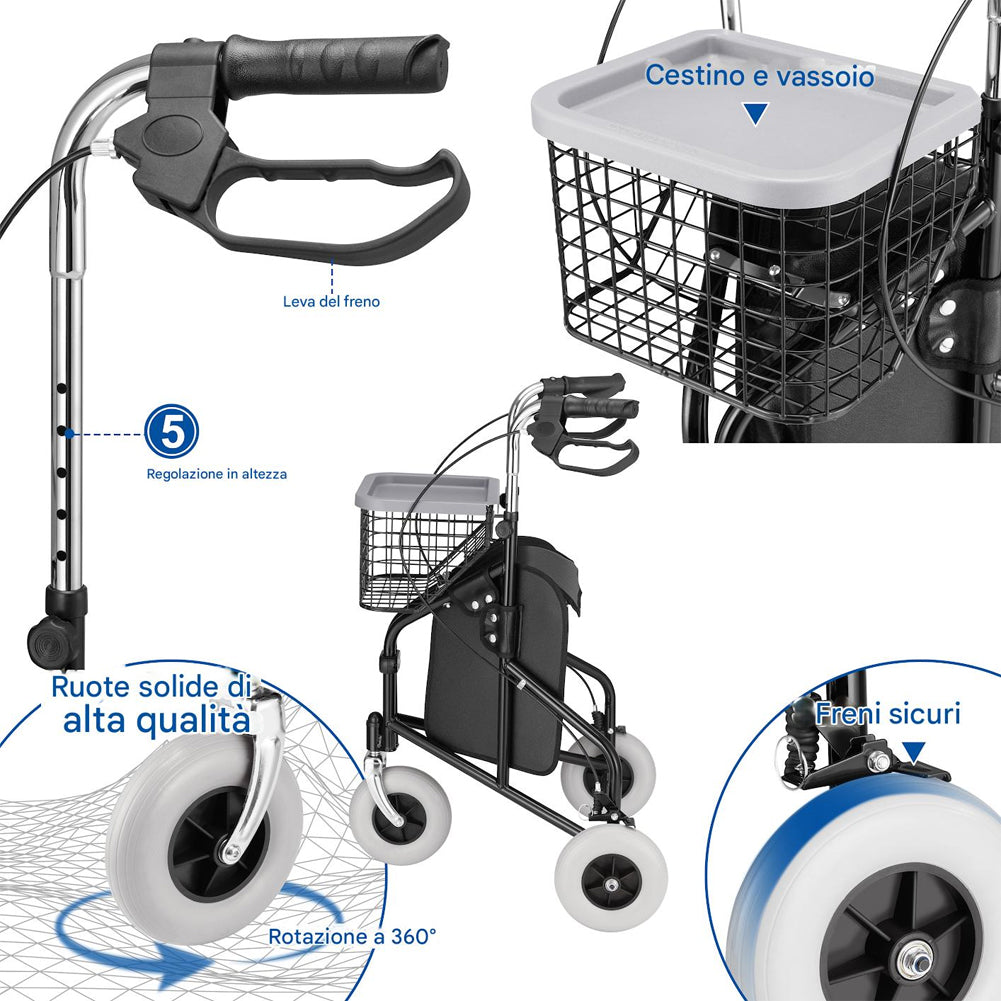 Cestino e vassoio

Leva del freno

5

Regolazione in altezza

Ruote solide di alta qualità

Rotazione a 360°

Freni sicuri