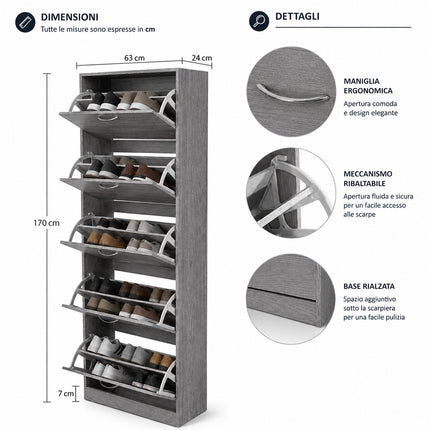 DIMENSIONI
Tutte le misure sono espresse in cm

63 cm
24 cm
170 cm
7 cm

DETTAGLI

MANIGLIA ERGONOMICA
Apertura comoda e design elegante

MECCANISMO RIBALTABILE
Apertura fluida e sicura per un facile accesso alle scarpe

BASE RIALZATA
Spazio aggiuntivo sotto la scarpiera per una facile pulizia