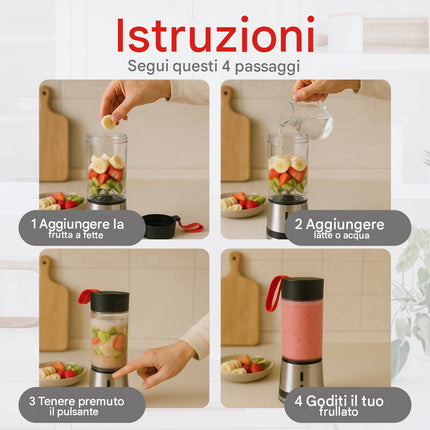 Istruzioni
Segui questi 4 passaggi

1 Aggiungere la frutta a fette

2 Aggiungere latte o acqua

3 Tenere premuto il pulsante

4 Goditi il tuo frullato