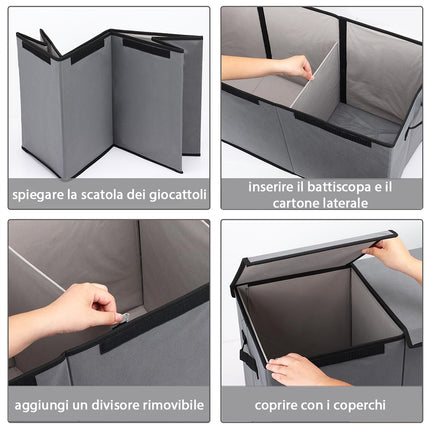 spiegare la scatola dei giocattoli

inserire il battiscopa e il cartone laterale

aggiungi un divisore rimovibile

coprire con i coperchi