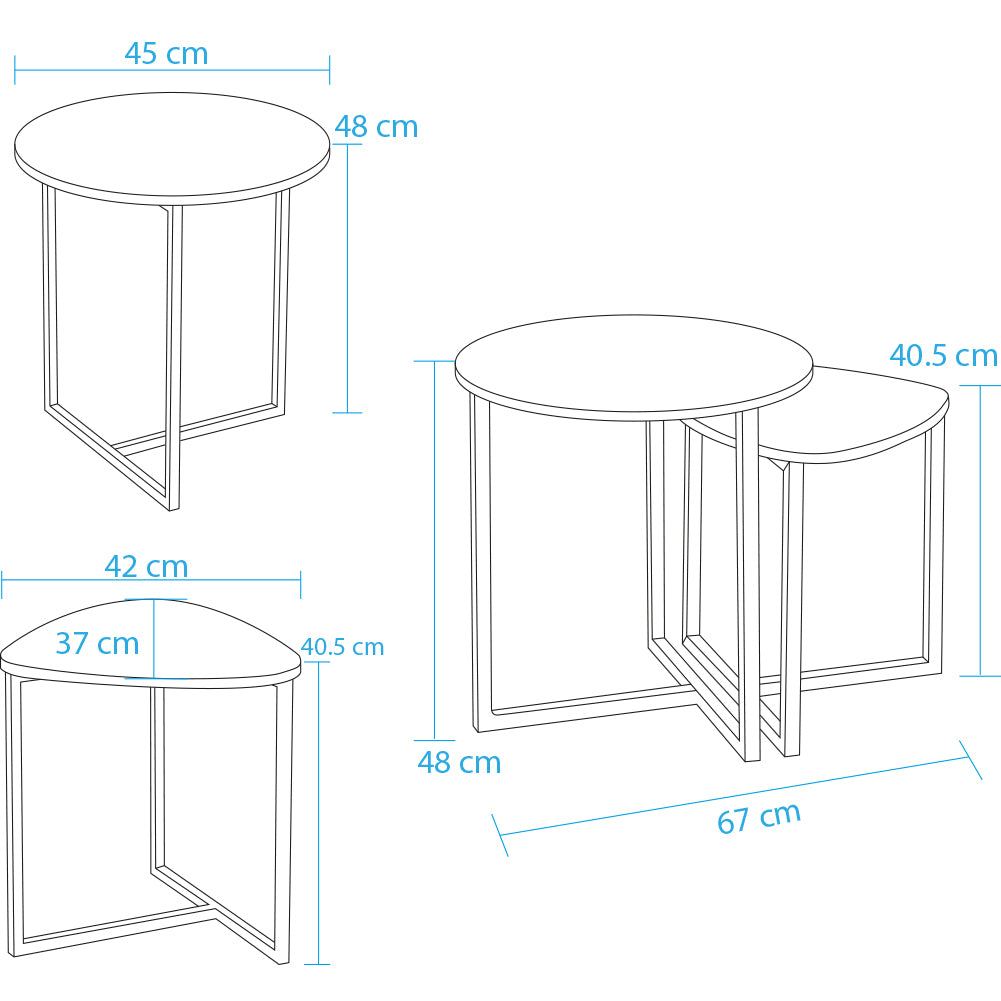 45 cm

48 cm

42 cm

37 cm

40.5 cm

40.5 cm

48 cm

67 cm