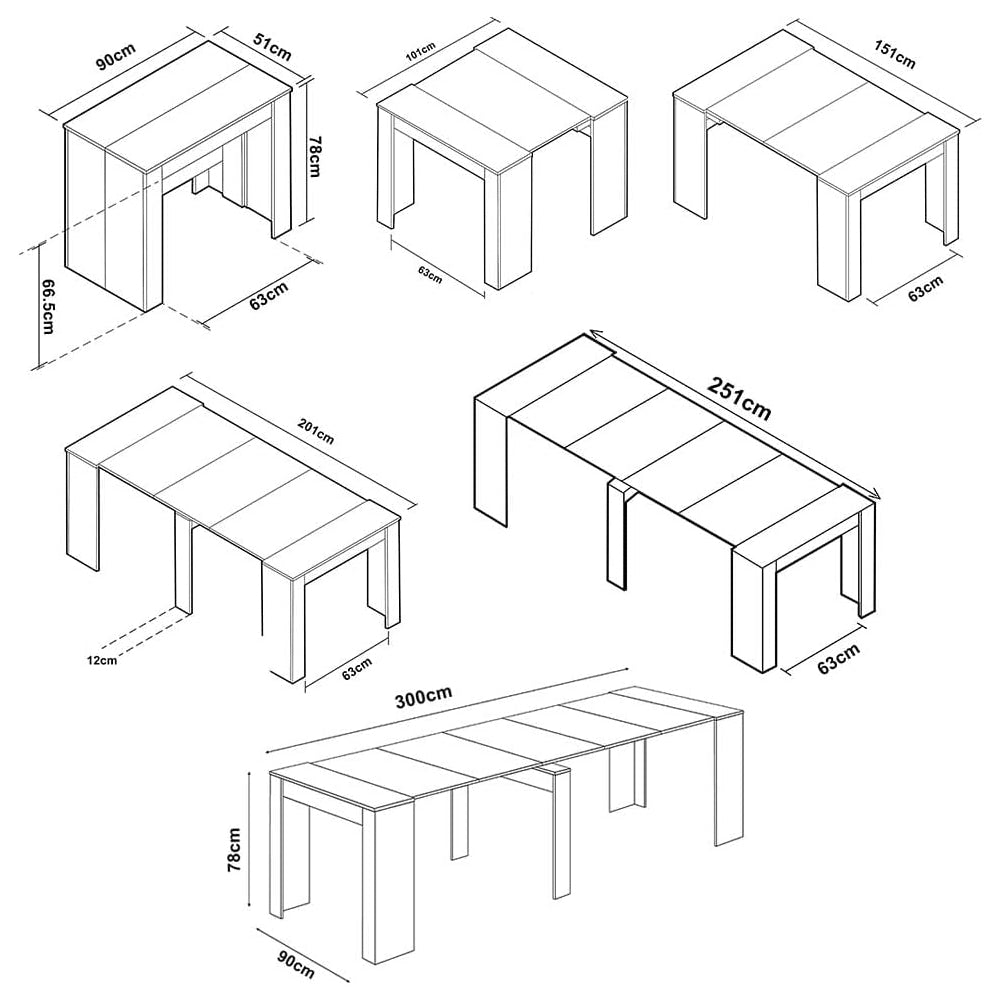 90cm
51cm
78cm
66.5cm
63cm
101cm
63cm
151cm
63cm
201cm
12cm
63cm
251cm
63cm
300cm
78cm
90cm