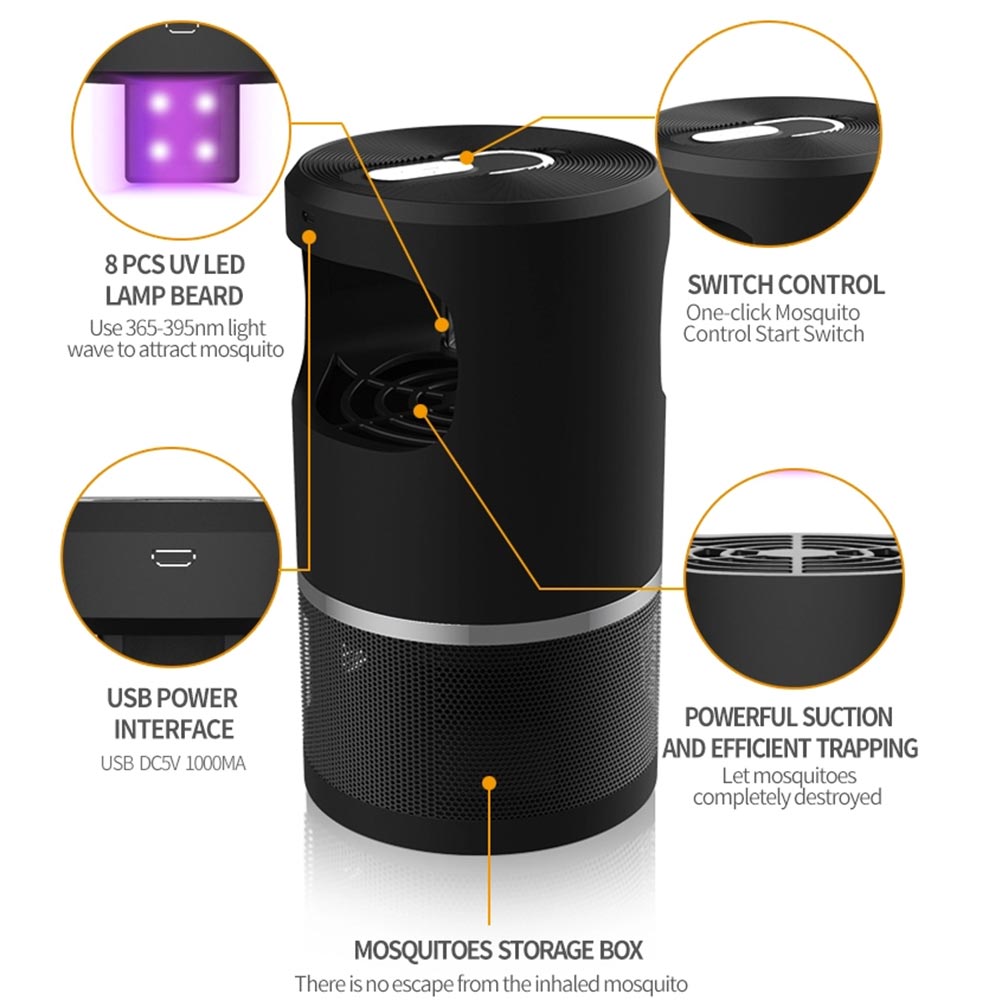 8 PCS UV LED LAMP BEARD
Use 365-395nm light wave to attract mosquito

SWITCH CONTROL
One-click Mosquito Control Start Switch

USB POWER INTERFACE
USB DC5V 1000MA

POWERFUL SUCTION AND EFFICIENT TRAPPING
Let mosquitoes completely destroyed

MOSQUITOES STORAGE BOX
There is no escape from the inhaled mosquito