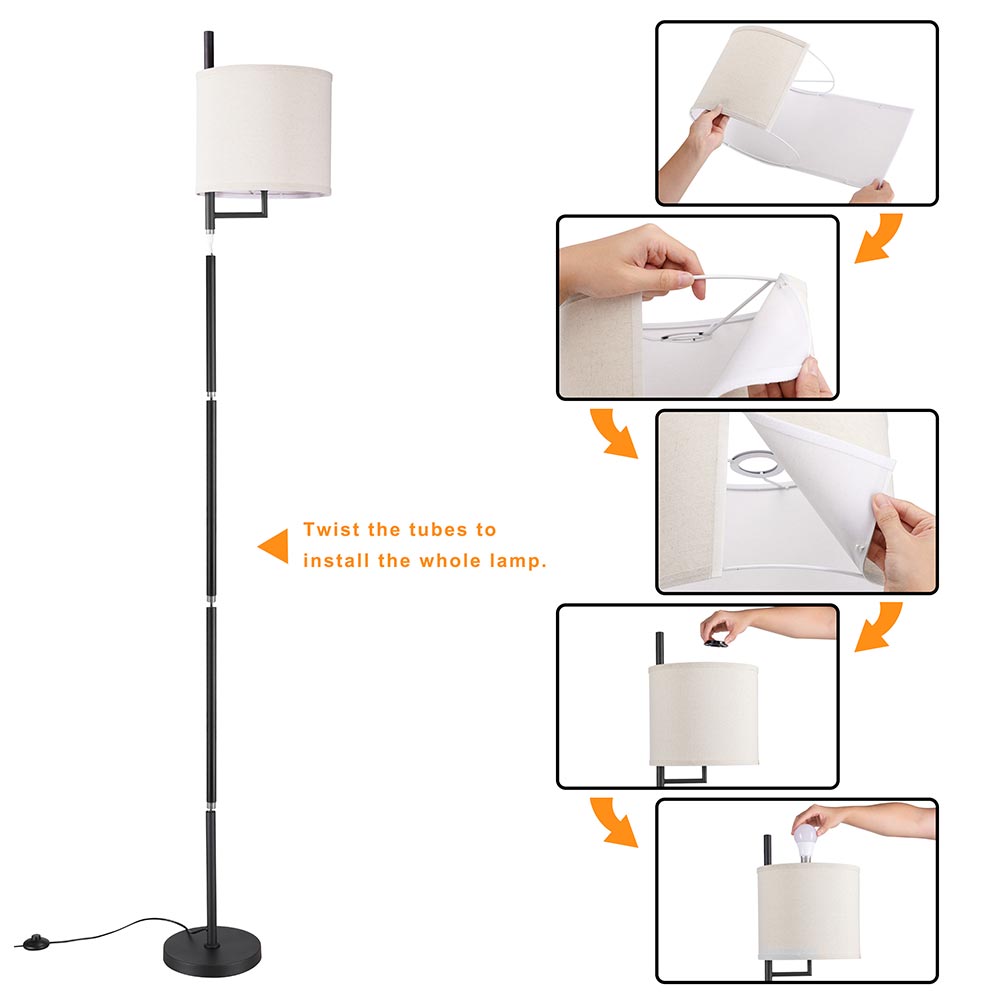 Twist the tubes to install the whole lamp.