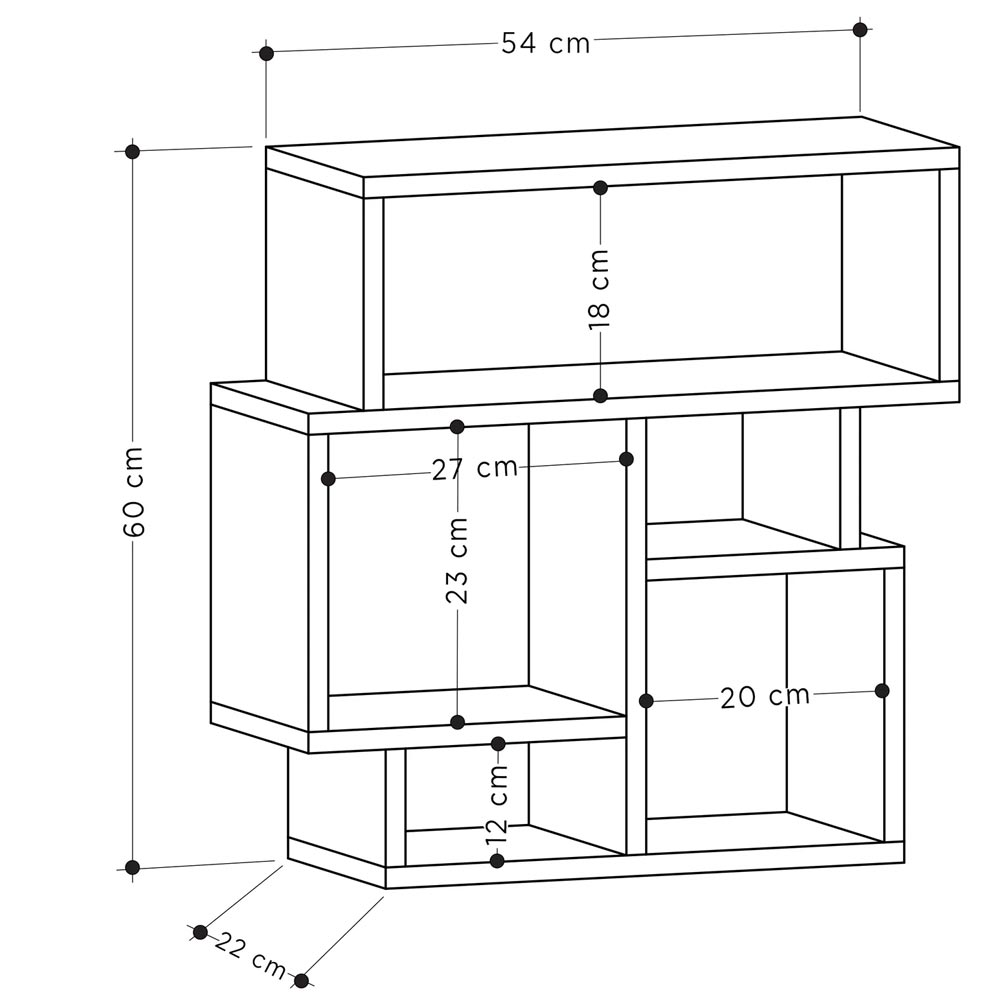 54 cm
60 cm
18 cm
27 cm
23 cm
20 cm
12 cm
22 cm