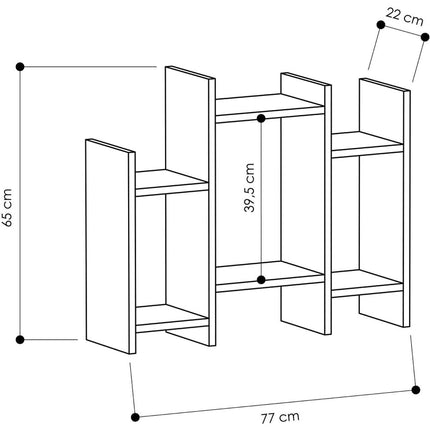 22 cm
65 cm
39,5 cm
77 cm