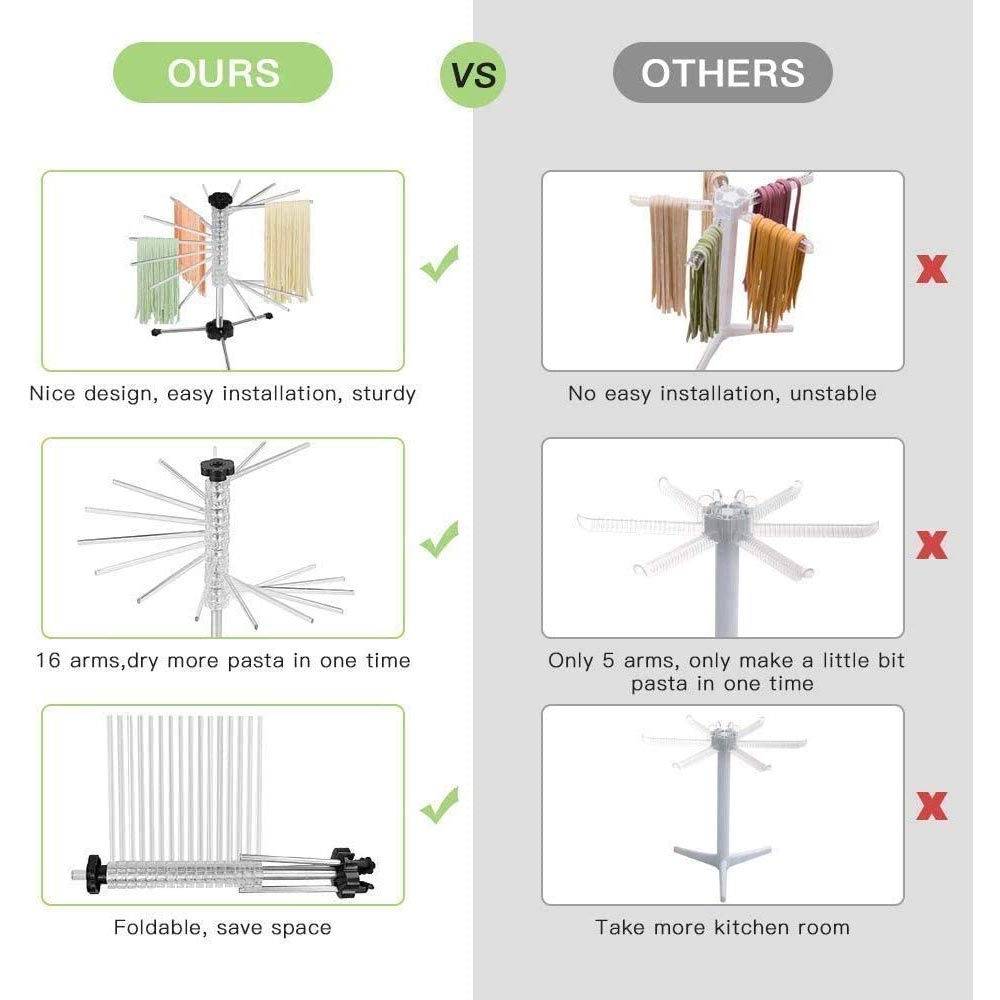 OURS

VS

OTHERS

Nice design, easy installation, sturdy

No easy installation, unstable

16 arms,dry more pasta in one time

Only 5 arms, only make a little bit pasta in one time

Foldable, save space

Take more kitchen room