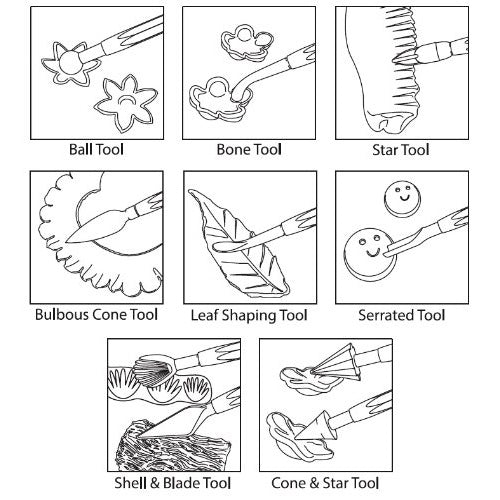 Ball Tool

Bone Tool

Star Tool

Bulbous Cone Tool

Leaf Shaping Tool

Serrated Tool

Shell & Blade Tool

Cone & Star Tool