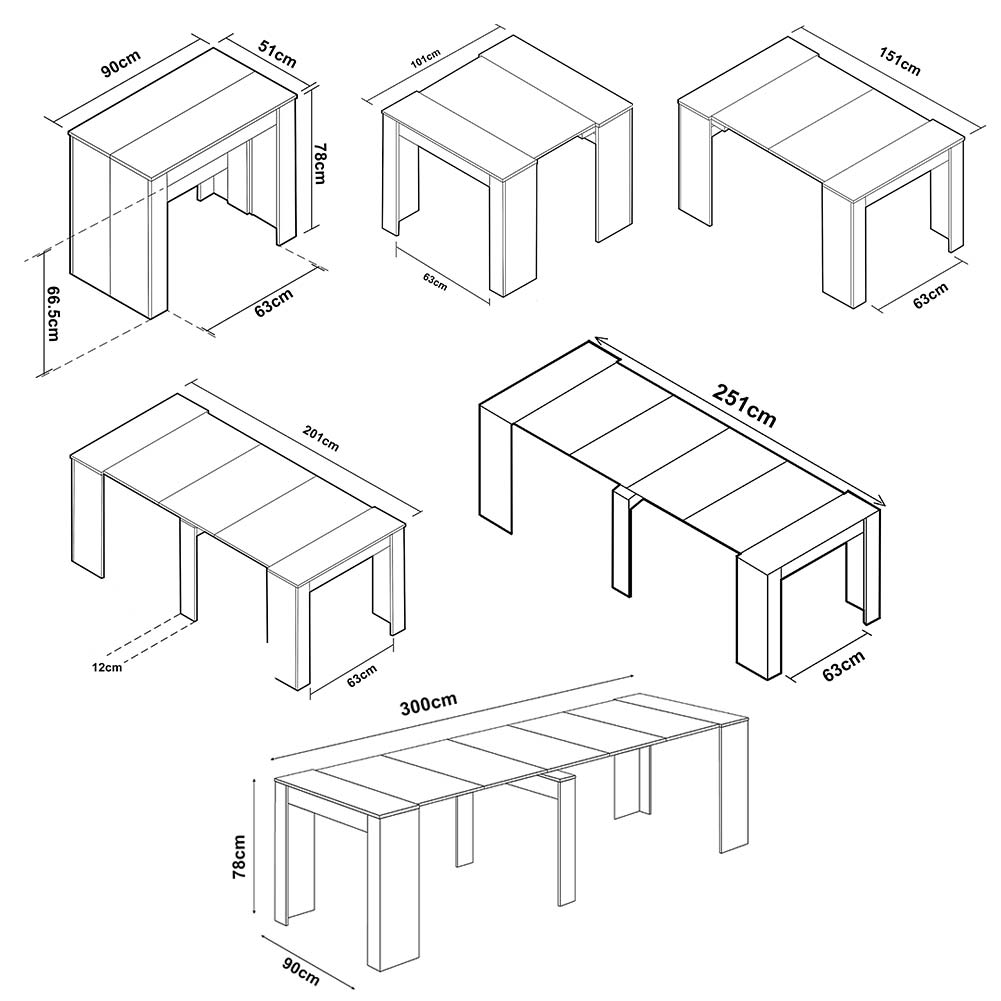 90cm
51cm
78cm
66.5cm
63cm

101cm
63cm

151cm
63cm

201cm
12cm
63cm

251cm
63cm

300cm
78cm
90cm