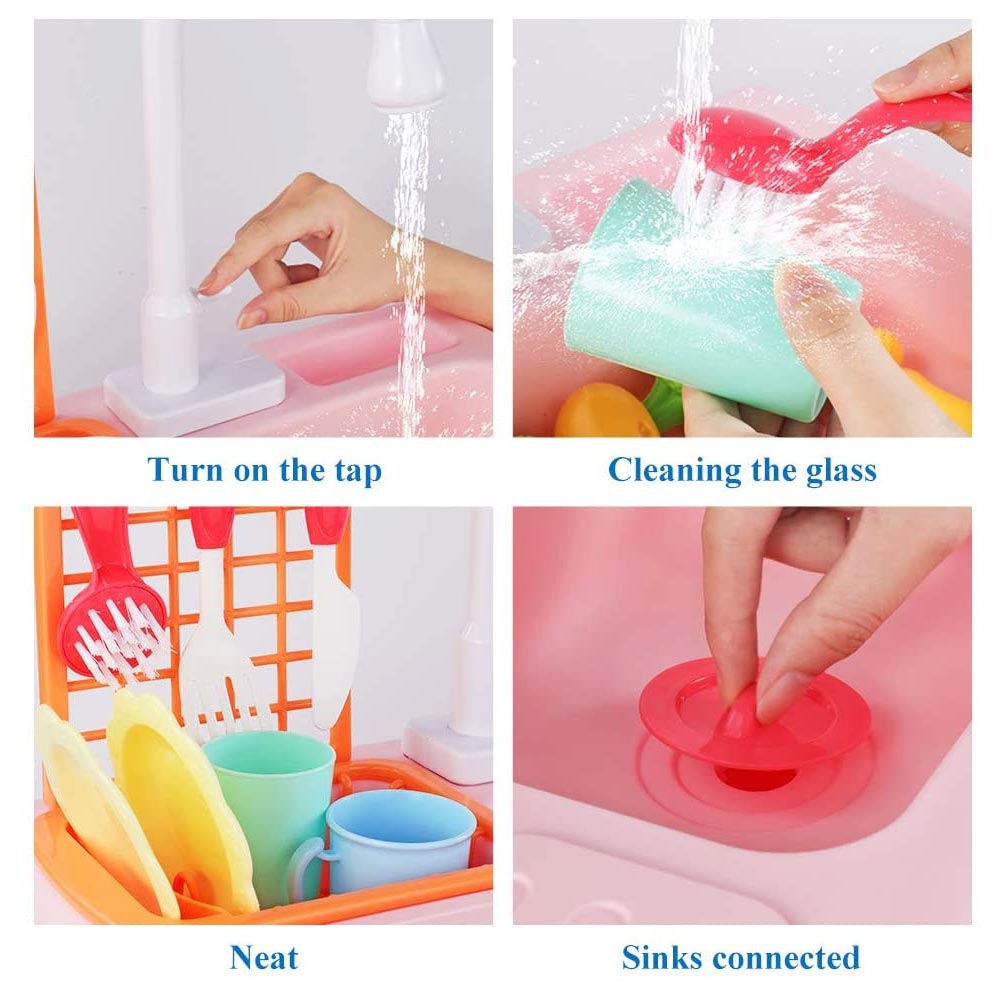 Turn on the tap

Cleaning the glass

Neat

Sinks connected