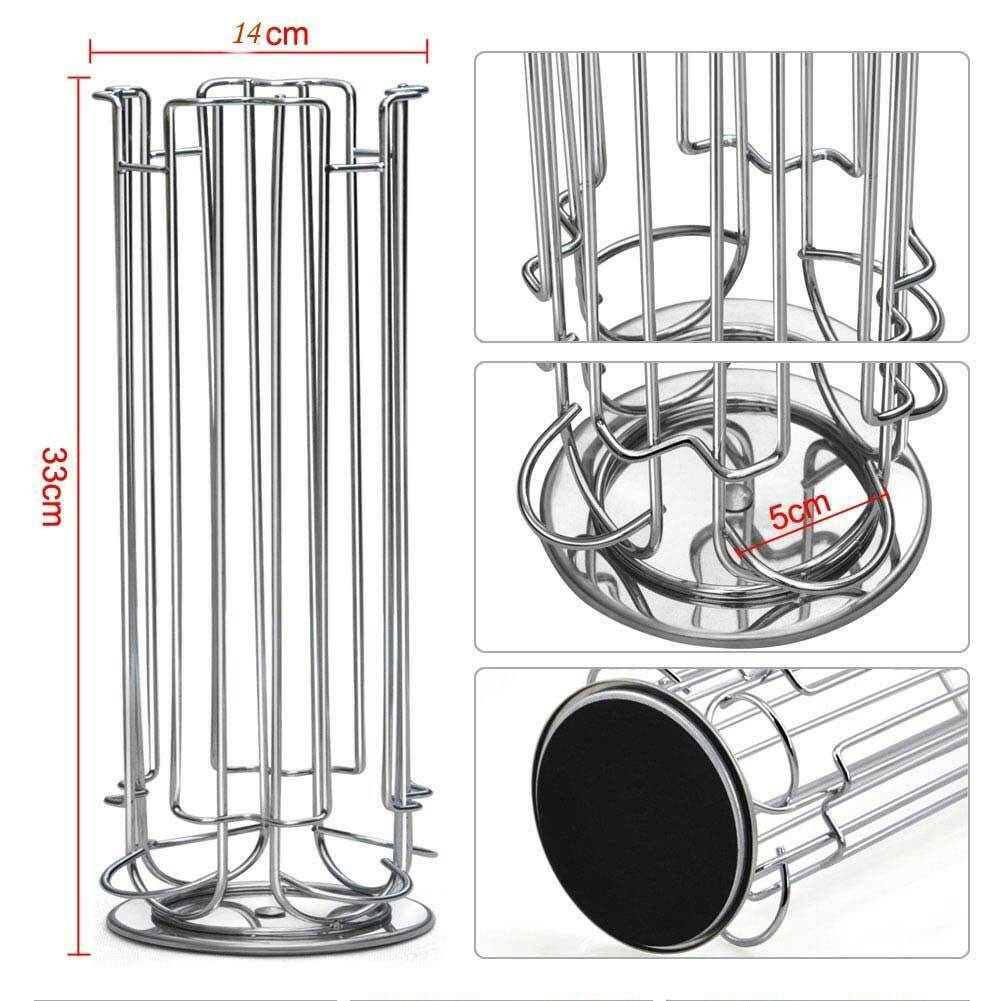 14cm

33cm

5cm