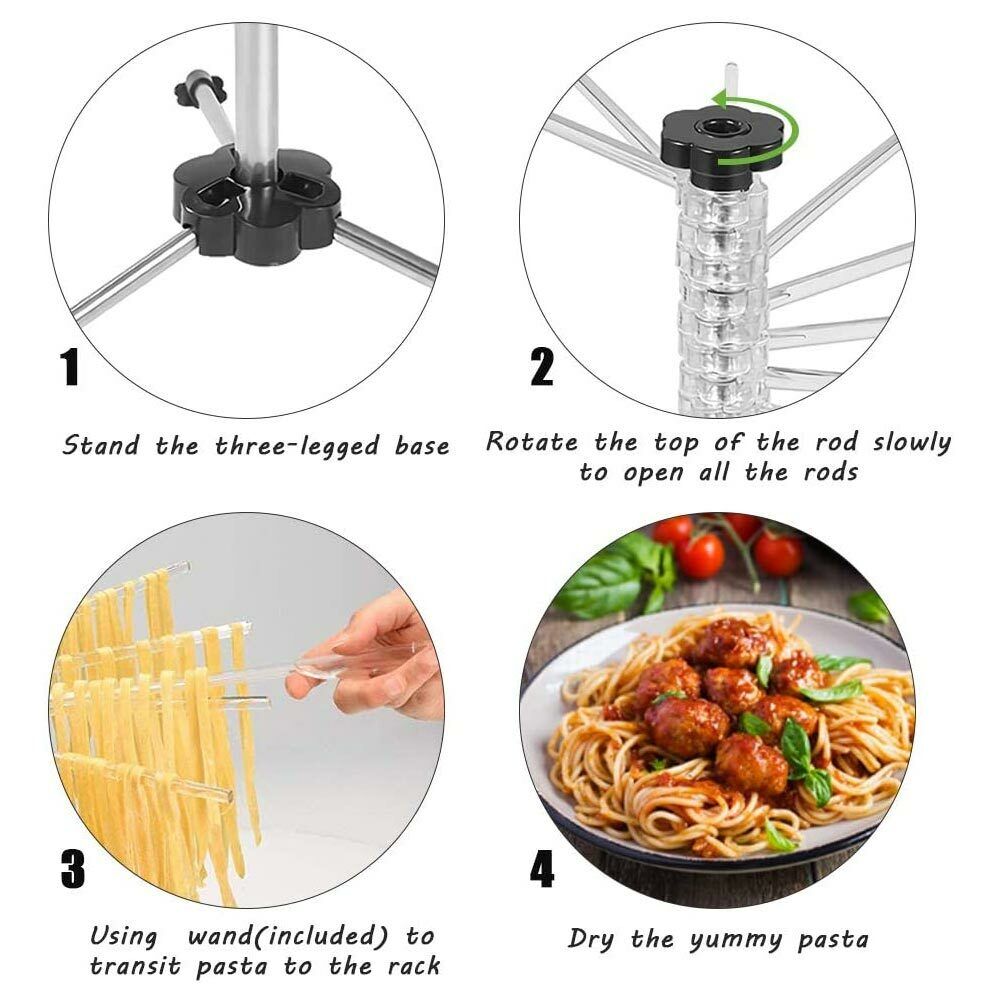 1

Stand the three-legged base

2

Rotate the top of the rod slowly to open all the rods

3

Using wand(included) to transit pasta to the rack

4

Dry the yummy pasta