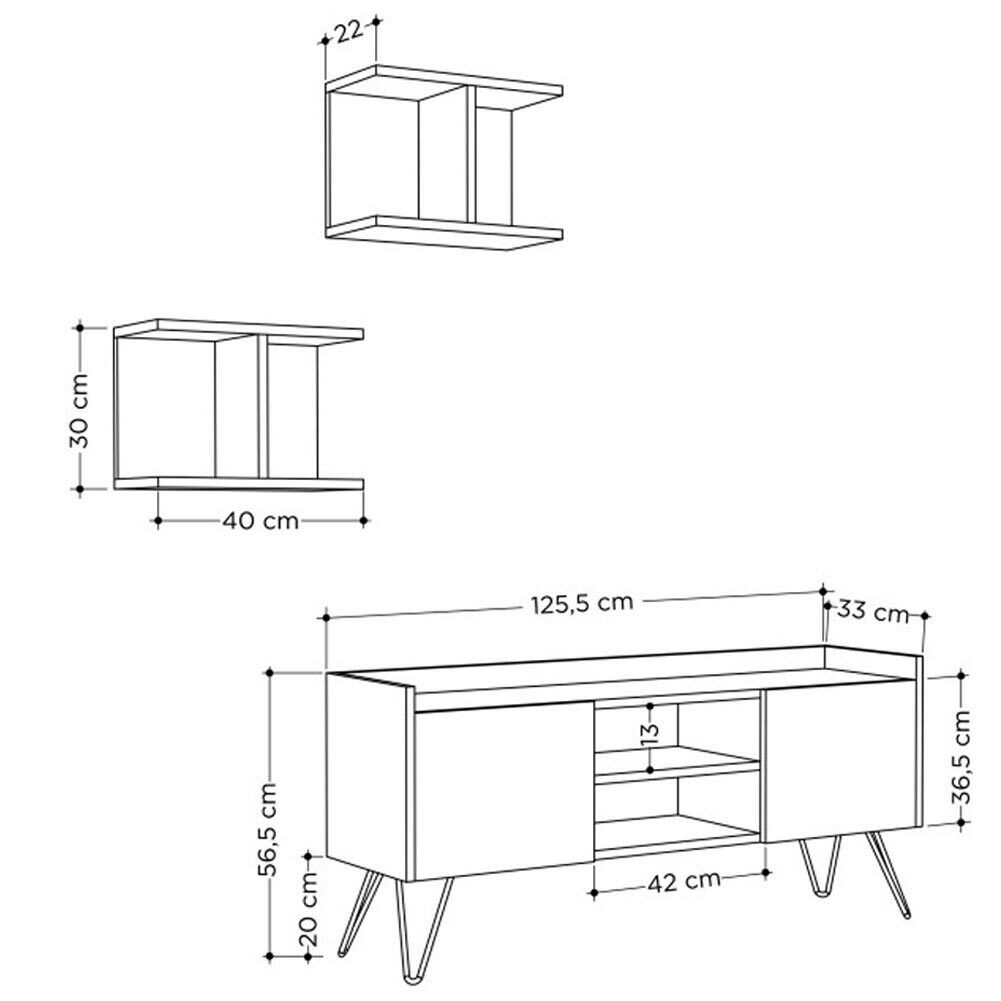 22

30 cm

40 cm

125,5 cm

33 cm

13

36,5 cm

56,5 cm

20 cm

42 cm