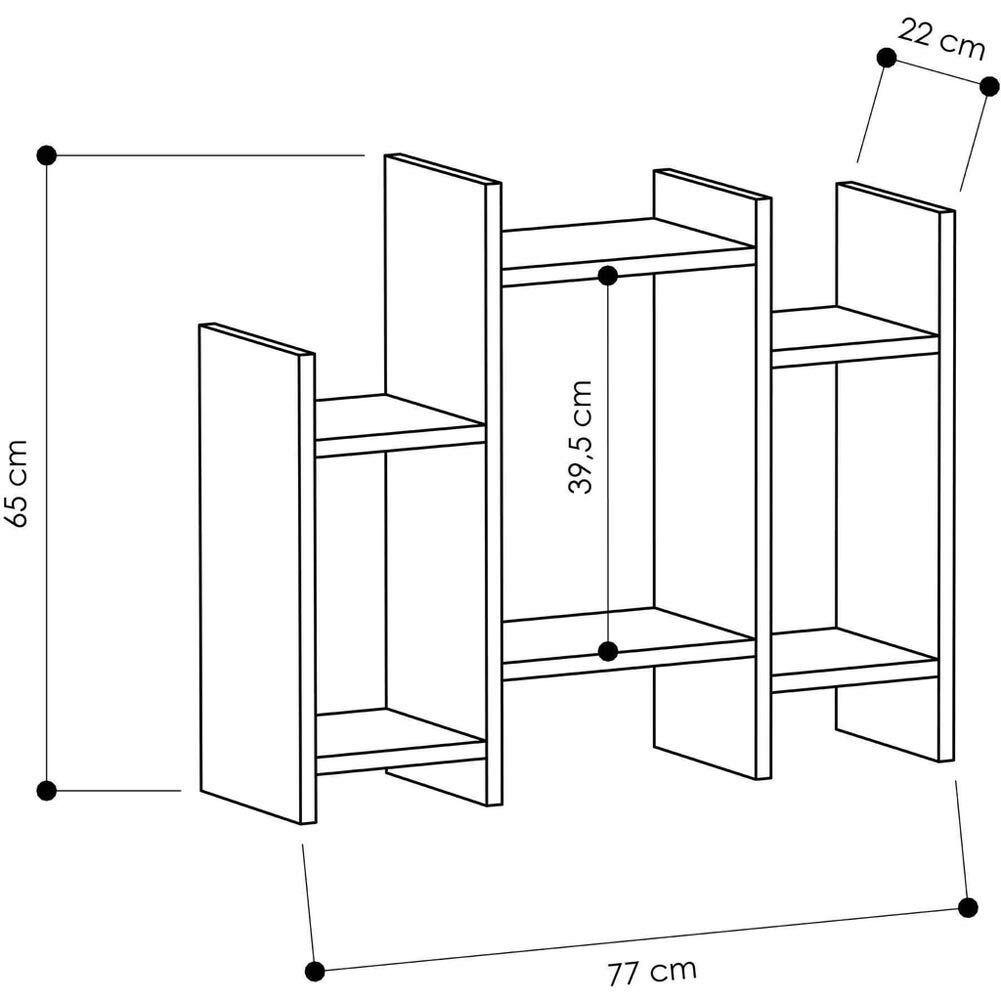 22 cm

65 cm

39,5 cm

77 cm