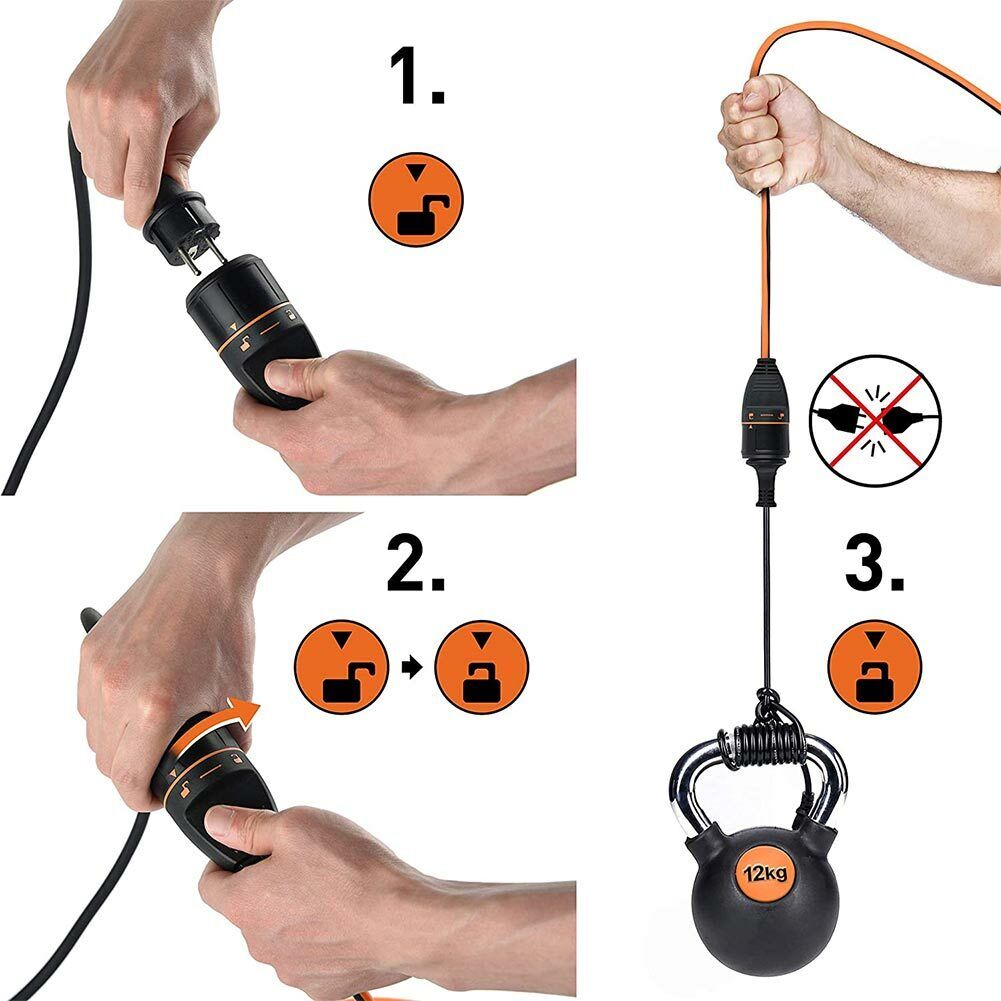 1.

2.

3.

12kg